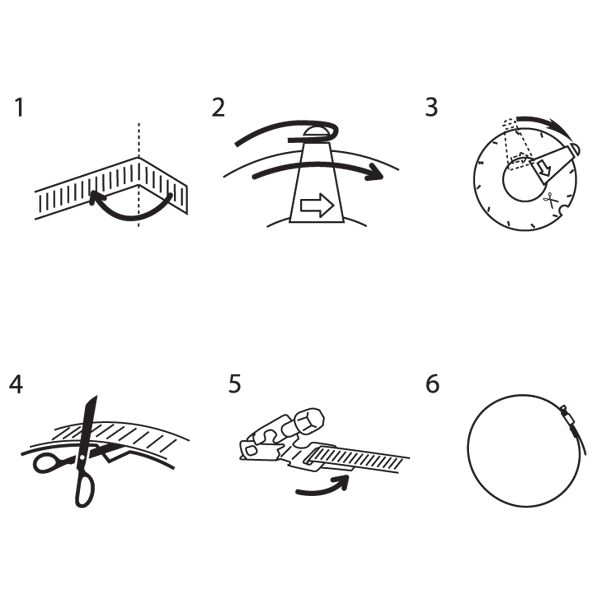 1

2

3

4

5

6