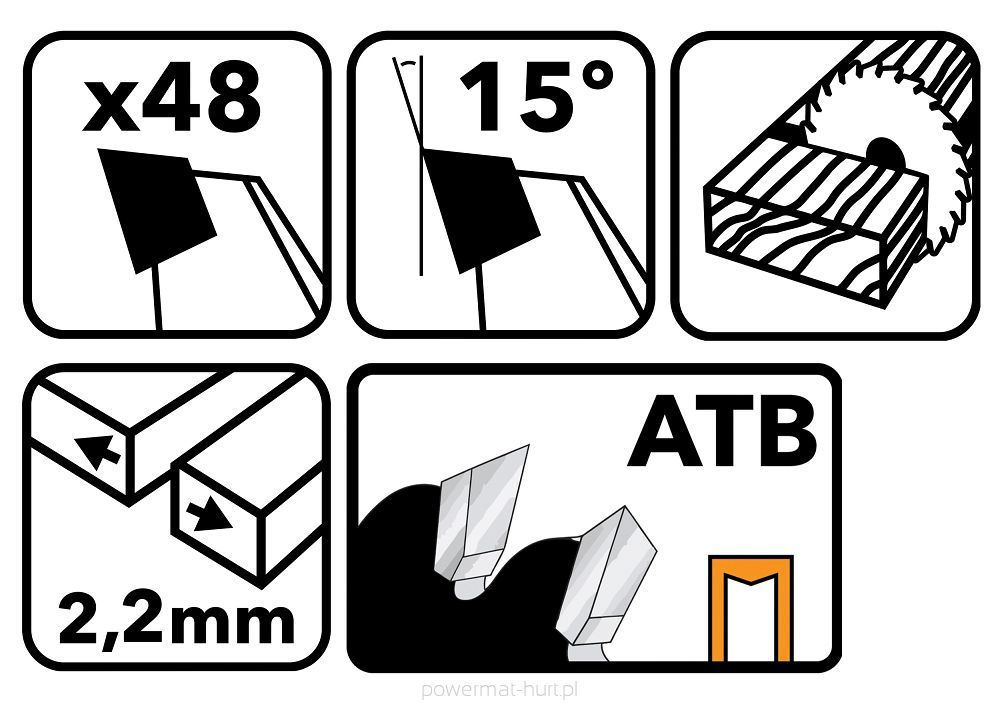 x48

15°

2,2mm

ATB

powermat-hurt.pl