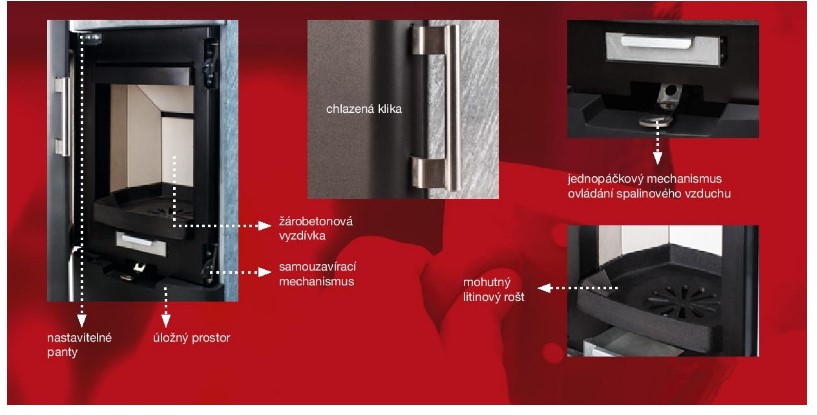 chlazená klika

jednopáčkový mechanismus ovládání spalinového vzduchu

žárobetonová vyzdívka

samouzavírací mechanismus

mohutný litinový rošt

nastavitelné panty

úložný prostor