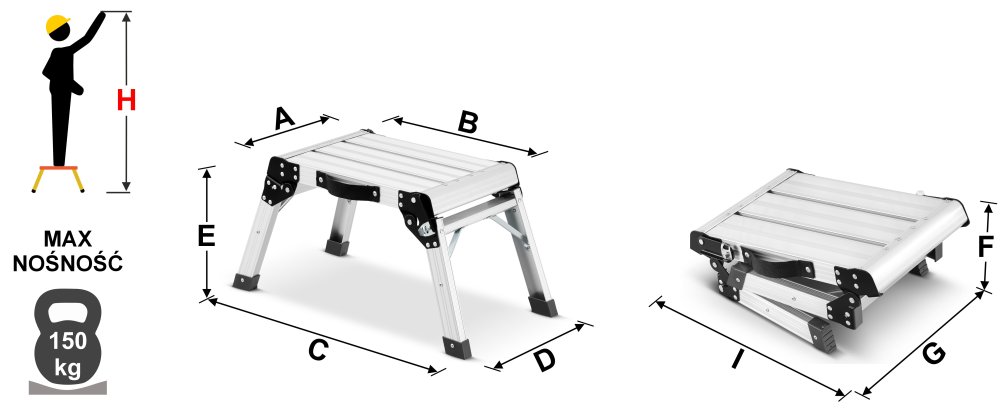 H

MAX NOŚNOŚĆ

150 kg

A

B

E

C

D

F

I

G