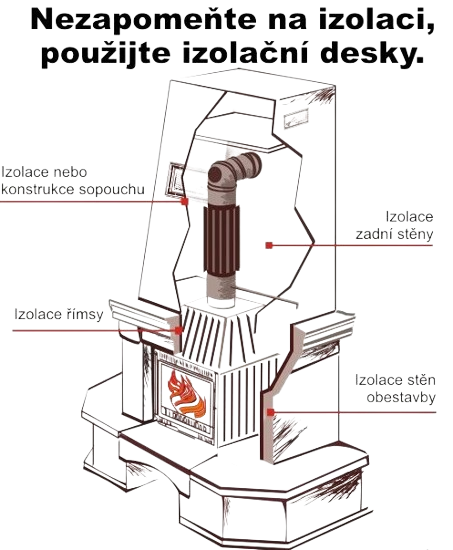 Nezapomeňte na izolaci, použijte izolační desky.

Izolace nebo konstrukce sopouchu

Izolace zadní stěny

Izolace římsy

Izolace stěn obestavby