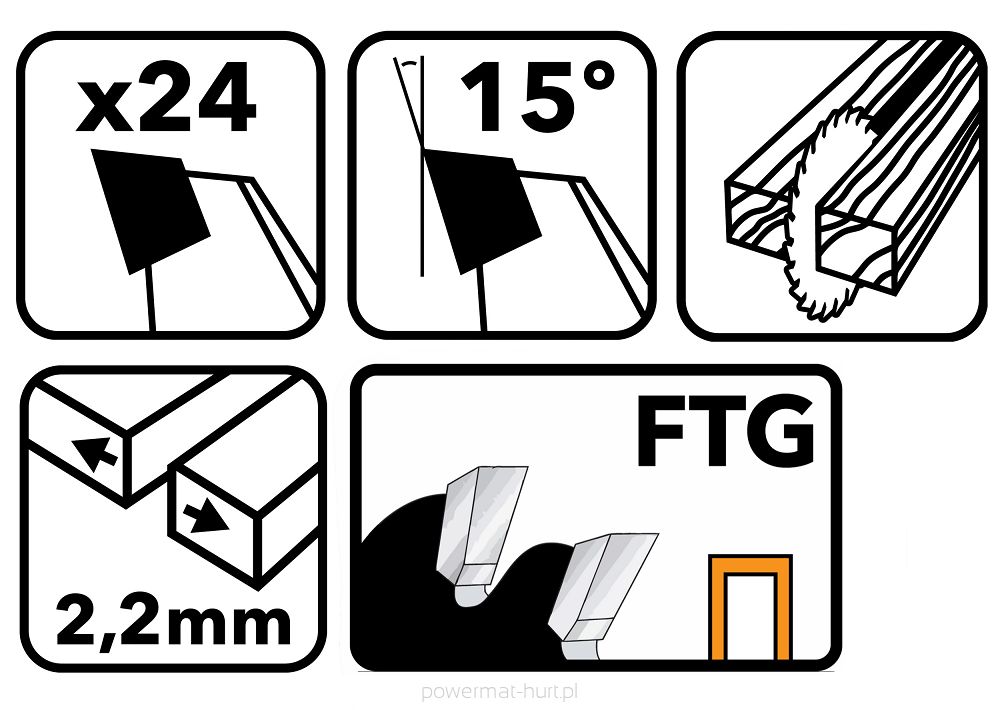 x24

15°

2,2mm

FTG

powermat-hurt.pl