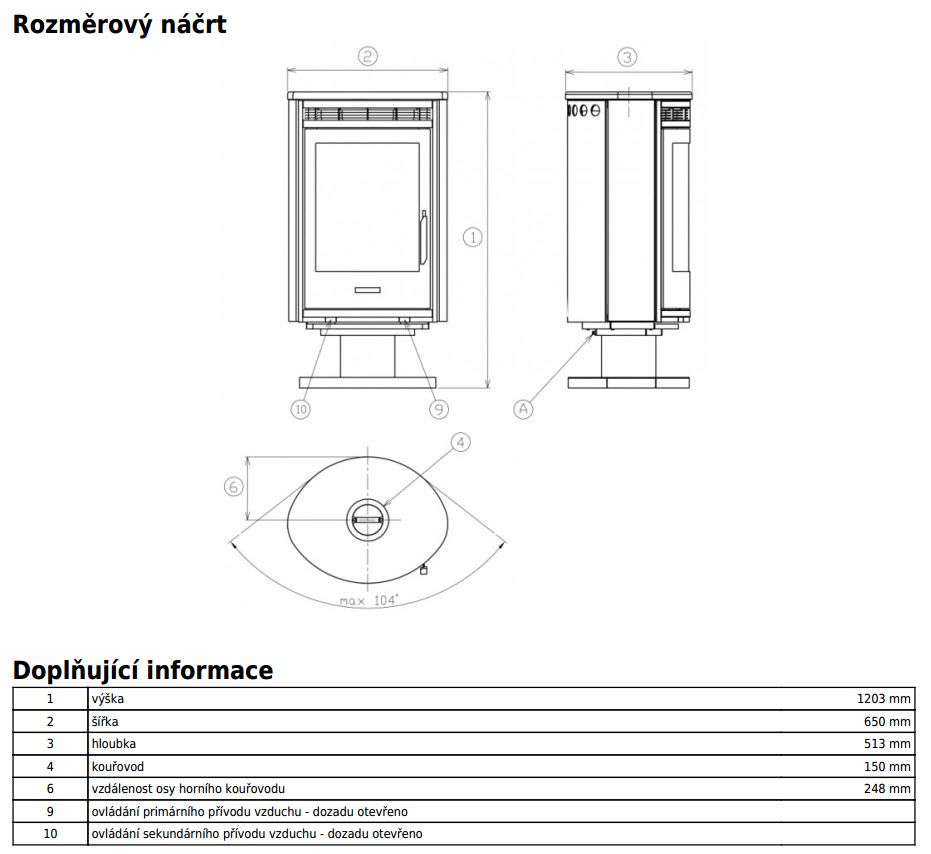 Rozměrový náčrt

2

3

1

10

9

A

4

6

max 104°

Doplňující informace

| 1 | výška | 1203 mm |
|---|---|---|
| 2 | šířka | 650 mm |
| 3 | hloubka | 513 mm |
| 4 | kouřovod | 150 mm |
| 6 | vzdálenost osy horního kouřovodu | 248 mm |
| 9 | ovládání primárního přívodu vzduchu - dozadu otevřeno | |
| 10 | ovládání sekundárního přívodu vzduchu - dozadu otevřeno | |