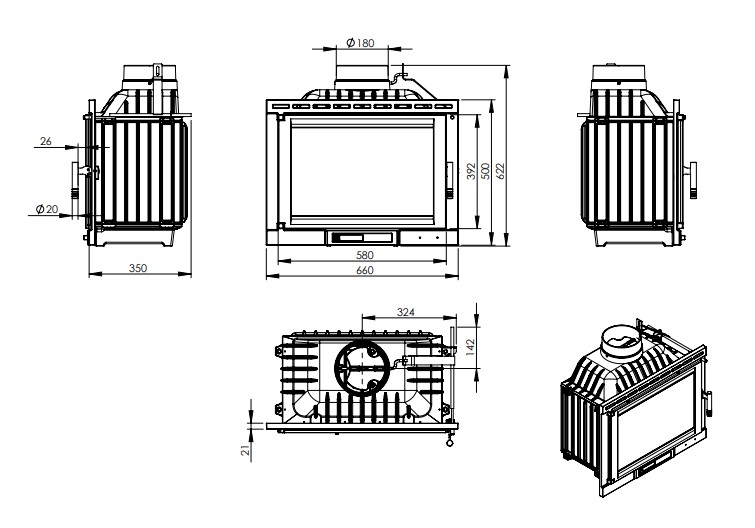 Ø180

26

Ø20

350

392

500

622

580

660

324

142

21